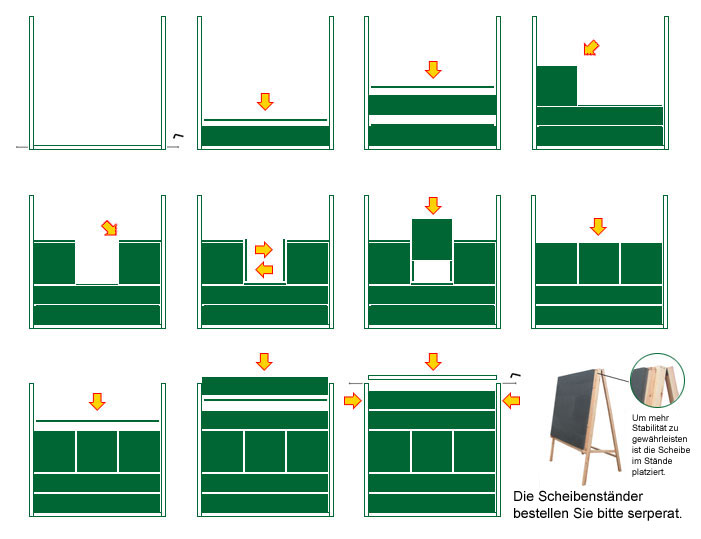 Um mehr Stabilität zu gewährleisten ist die Scheibe im Stände platziert.

Die Scheibenständer bestellen Sie bitte serperat.